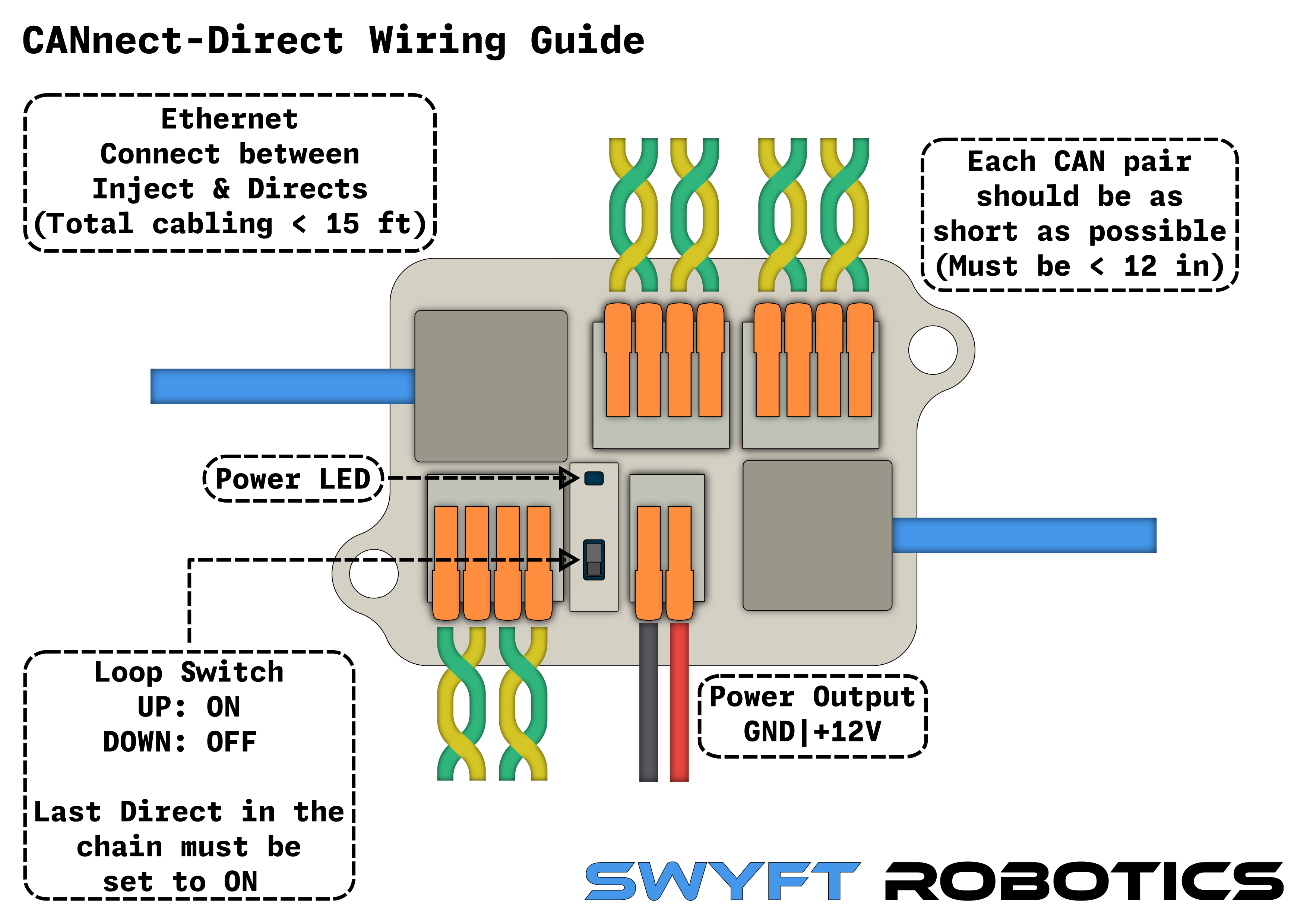 CANnect-Direct Wiring Guide

Ethernet
Connect between
Inject & Directs
(Total cabling < 15 ft)

Each CAN pair
should be as
short as possible
(Must be < 12 in)

Power LED

Loop Switch
UP: ON
DOWN: OFF

Last Direct in the
chain must be
set to ON

Power Output
GND|+12V

SWYFT ROBOTICS